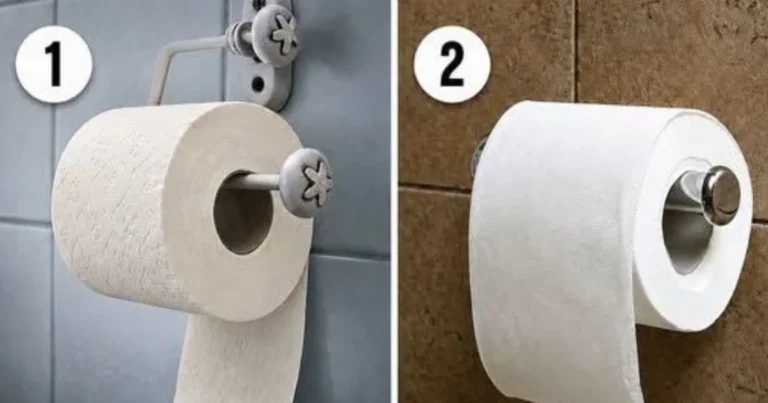 1

2